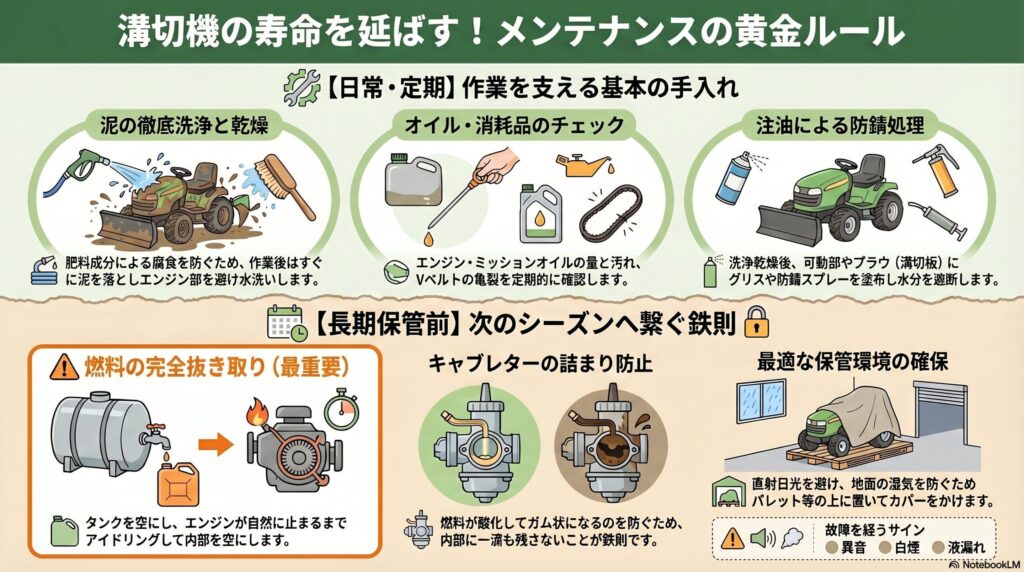 溝切機の寿命を延ばす！メンテナンスの黄金ルール

【日常・定期】作業を支える基本の手入れ

泥の徹底洗浄と乾燥

肥料成分による腐食を防ぐため、作業後はすぐに泥を落としエンジン部を避け水洗いします。

オイル・消耗品のチェック

エンジン・ミッションオイルの量と汚れ、Vベルトの亀裂を定期的に確認します。

注油による防錆処理

洗浄乾燥後、可動部やプラウ（溝切板）にグリスや防錆スプレーを塗布し水分を遮断します。

【長期保管前】次のシーズンへ繋ぐ鉄則

燃料の完全抜き取り（最重要）

タンクを空にし、エンジンが自然に止まるまでアイドリングして内部を空にします。

キャブレターの詰まり防止

燃料が酸化してガム状になるのを防ぐため、内部に一滴も残さないことが鉄則です。

最適な保管環境の確保

直射日光を避け、地面の湿気を防ぐためパレット等の上に置いてカバーをかけます。

故障を疑うサイン
異音　白煙　液漏れ

NotebookLM